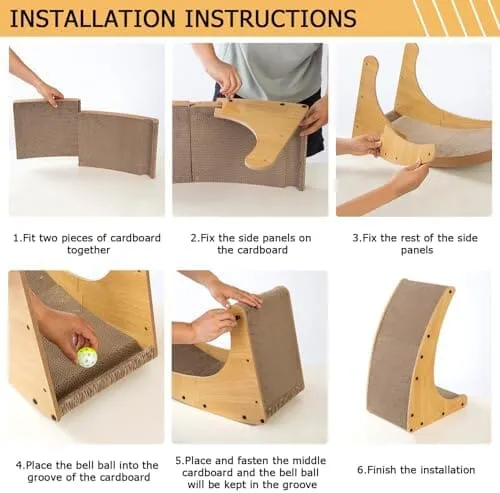 INSTALLATION INSTRUCTIONS

1.Fit two pieces of cardboard together

2.Fix the side panels on the cardboard

3.Fix the rest of the side panels

4.Place the bell ball into the groove of the cardboard

5.Place and fasten the middle cardboard and the bell ball will be kept in the groove

6.Finish the installation