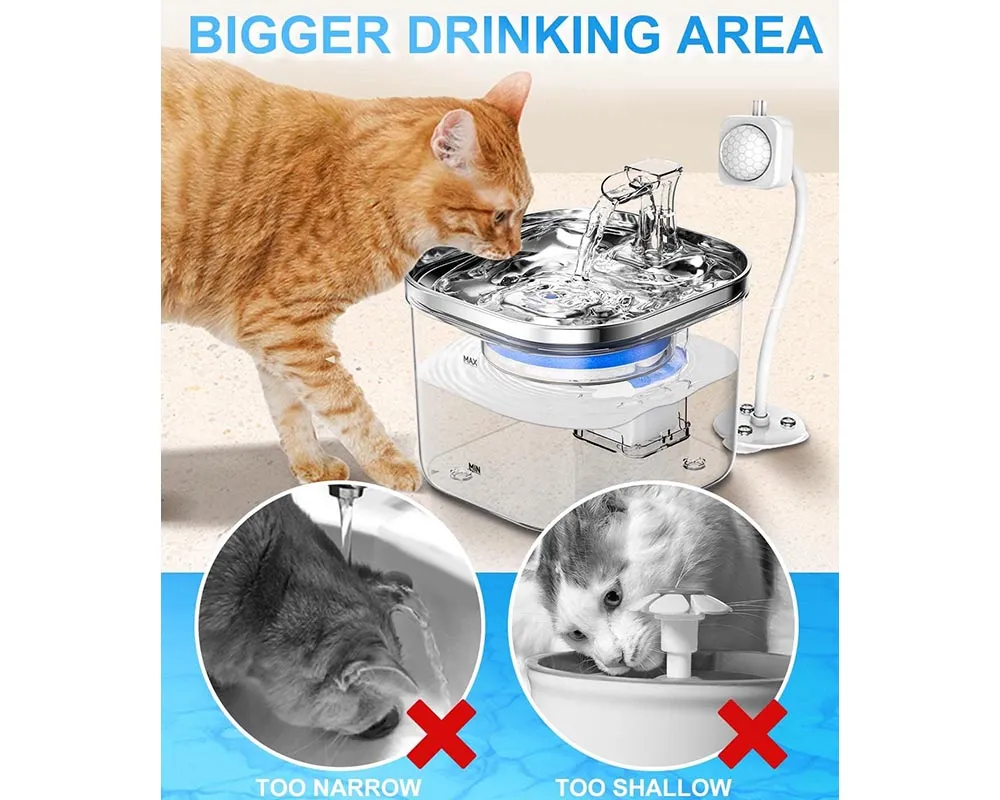 BIGGER DRINKING AREA

MAX

MIN

TOO NARROW

TOO SHALLOW